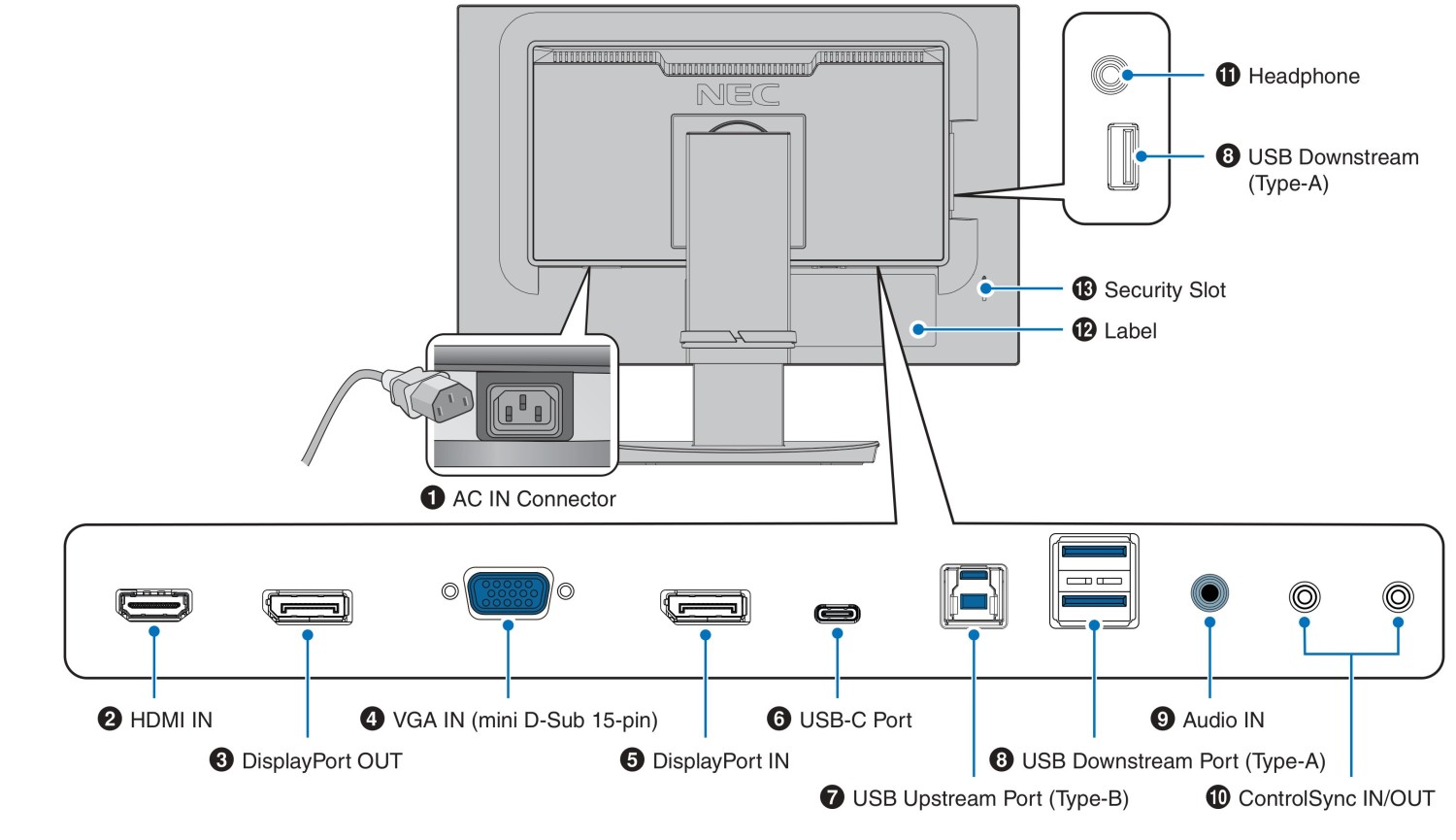 NEC

⓫ Headphone

❽ USB Downstream (Type-A)

⓭ Security Slot

⓬ Label

❶ AC IN Connector

❷ HDMI IN

❸ DisplayPort OUT

❹ VGA IN (mini D-Sub 15-pin)

❺ DisplayPort IN

❻ USB-C Port

❼ USB Upstream Port (Type-B)

❽ USB Downstream Port (Type-A)

❾ Audio IN

❿ ControlSync IN/OUT